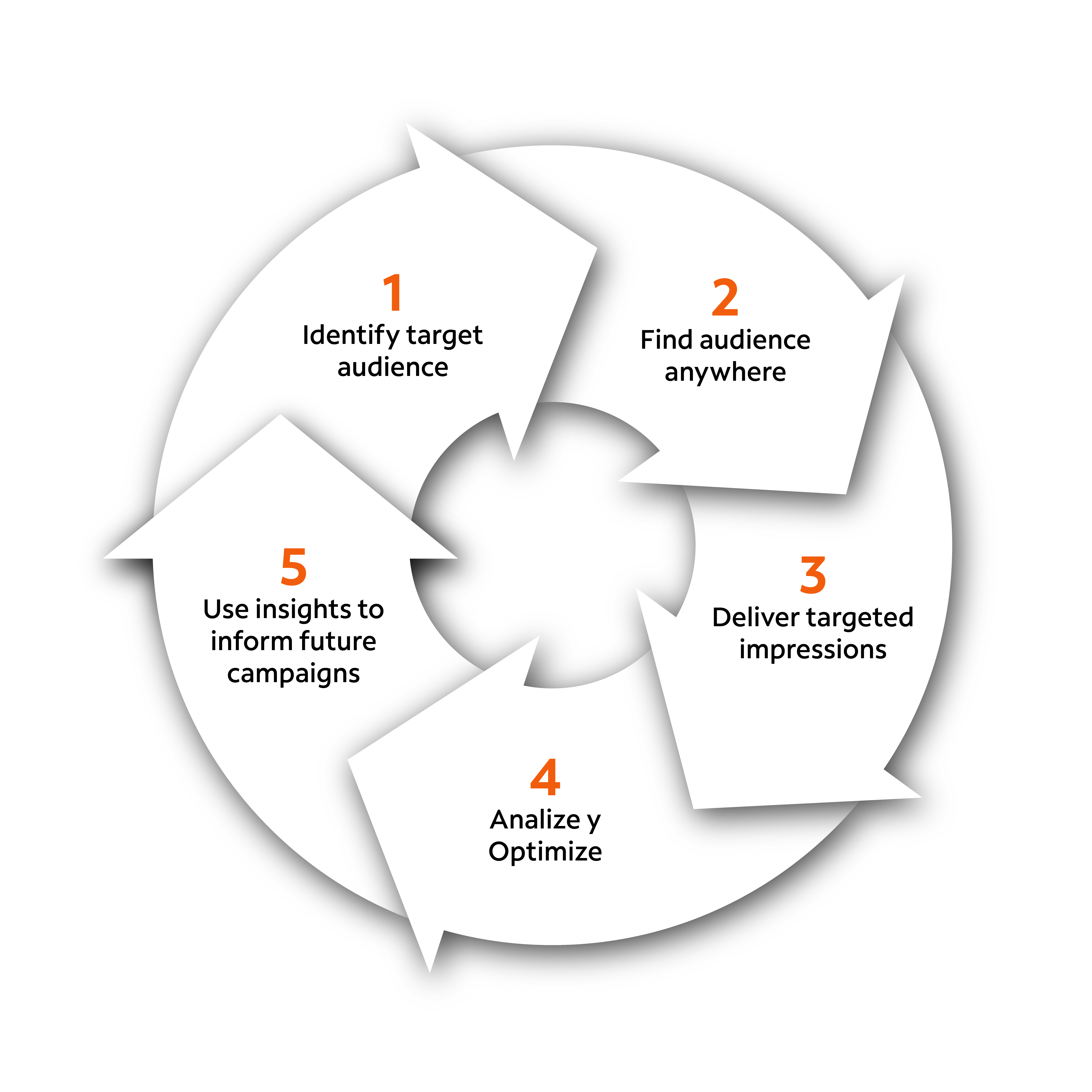 1
Identify target audience

2
Find audience anywhere

3
Deliver targeted impressions

4
Analize y Optimize

5
Use insights to inform future campaigns